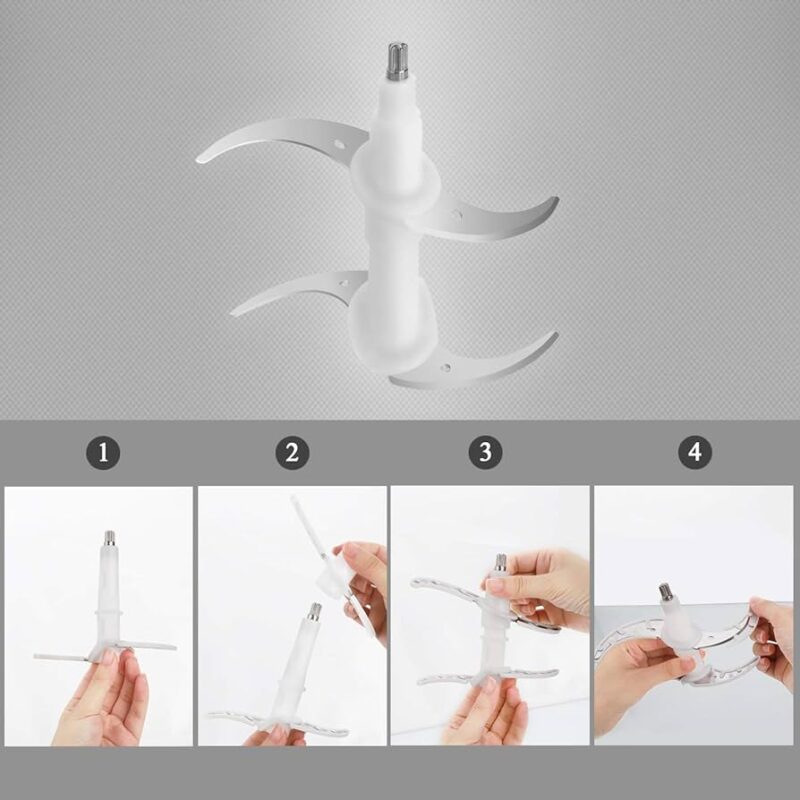 1

2

3

4